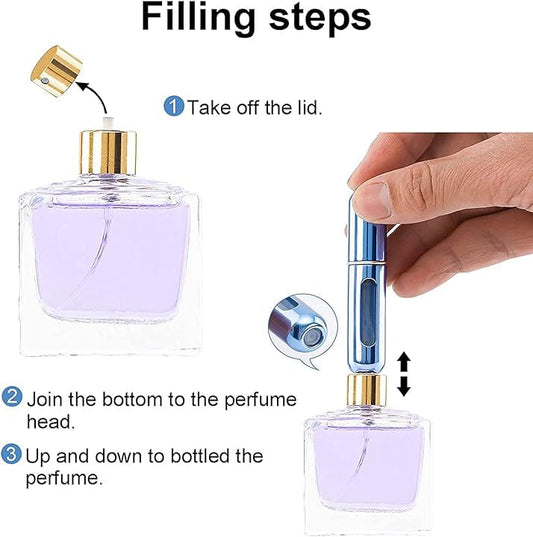 Filling steps

1 Take off the lid.

2 Join the bottom to the perfume head.

3 Up and down to bottled the perfume.